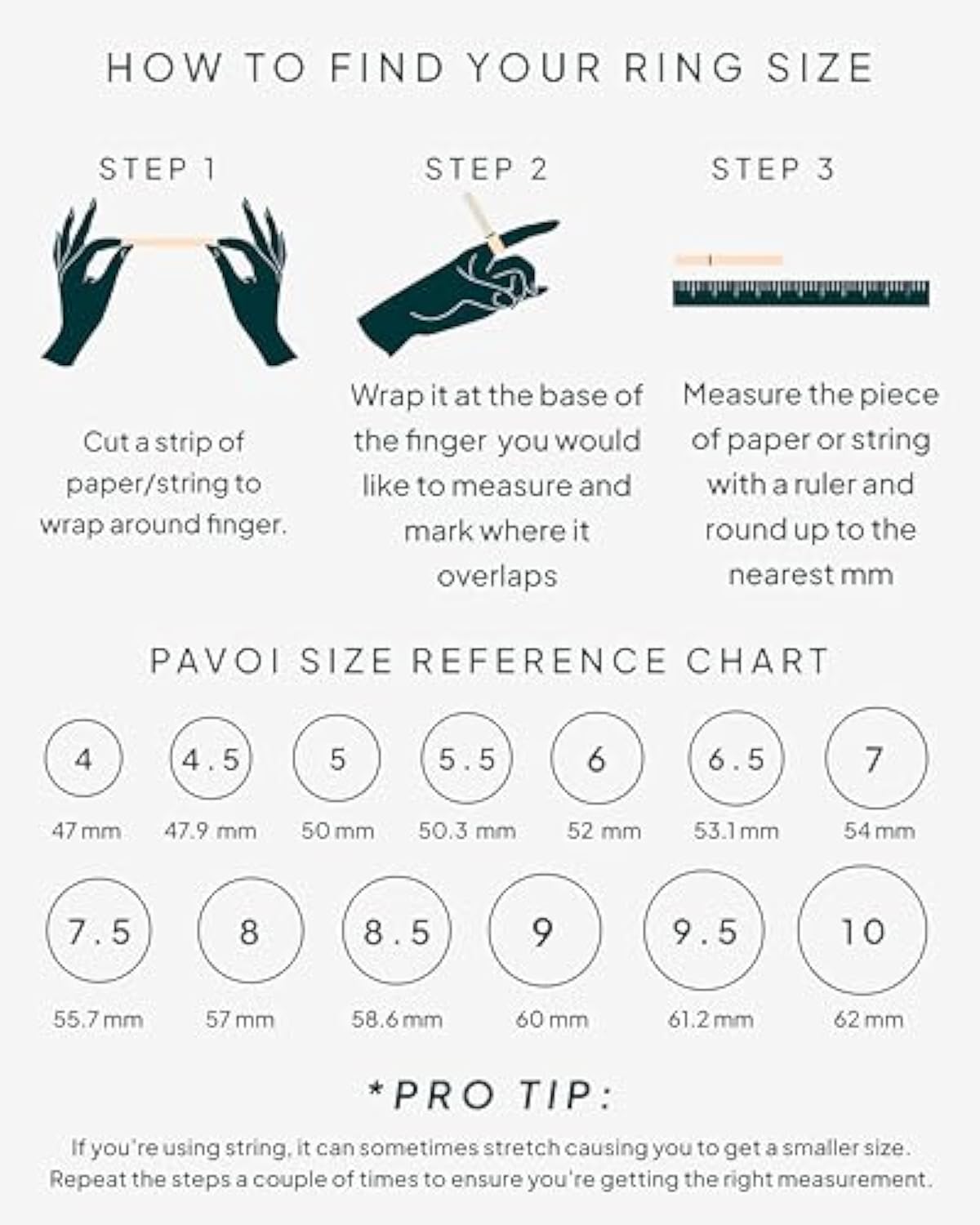 HOW TO FIND YOUR RING SIZE

STEP 1

Cut a strip of paper/string to wrap around finger.

STEP 2

Wrap it at the base of the finger you would like to measure and mark where it overlaps

STEP 3

Measure the piece of paper or string with a ruler and round up to the nearest mm

PAVOI SIZE REFERENCE CHART

4
47 mm

4.5
47.9 mm

5
50 mm

5.5
50.3 mm

6
52 mm

6.5
53.1 mm

7
54 mm

7.5
55.7 mm

8
57 mm

8.5
58.6 mm

9
60 mm

9.5
61.2 mm

10
62 mm

*PRO TIP:

If you're using string, it can sometimes stretch causing you to get a smaller size. Repeat the steps a couple of times to ensure you're getting the right measurement.